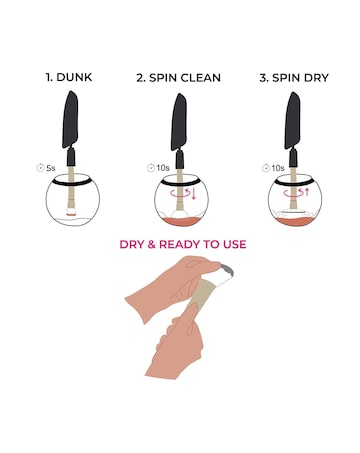 1. DUNK

5s

2. SPIN CLEAN

10s

3. SPIN DRY

10s

DRY & READY TO USE