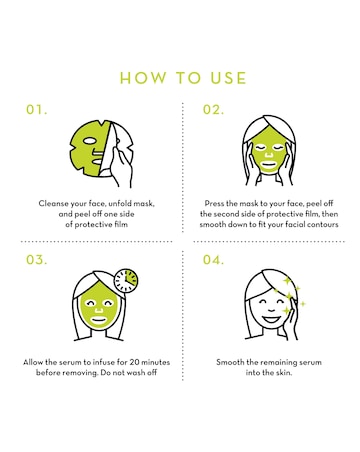 HOW TO USE

01.

Cleanse your face, unfold mask, and peel off one side of protective film

02.

Press the mask to your face, peel off the second side of protective film, then smooth down to fit your facial contours

03.

Allow the serum to infuse for 20 minutes before removing. Do not wash off

04.

Smooth the remaining serum into the skin.