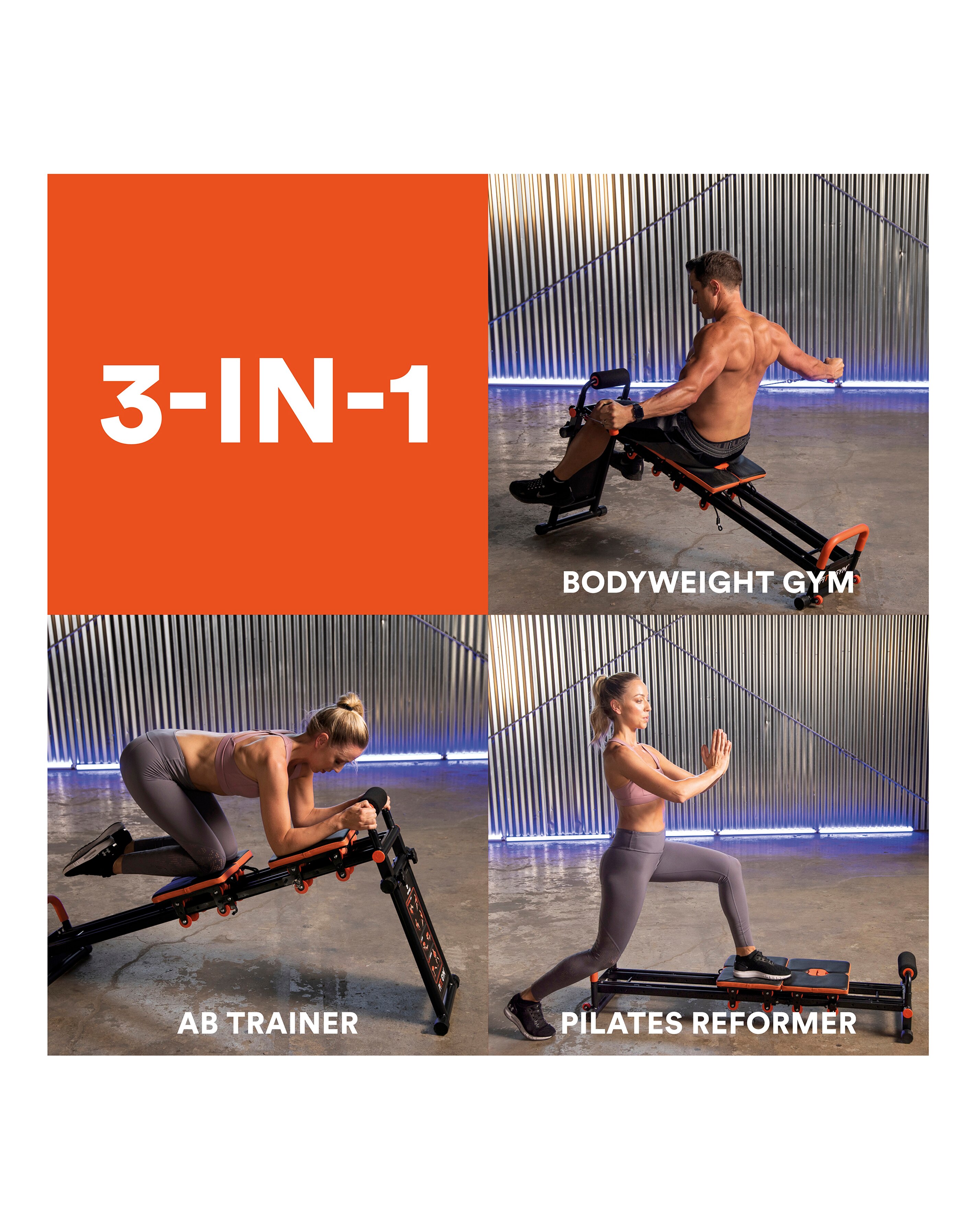 3-IN-1

BODYWEIGHT GYM

AB TRAINER

PILATES REFORMER