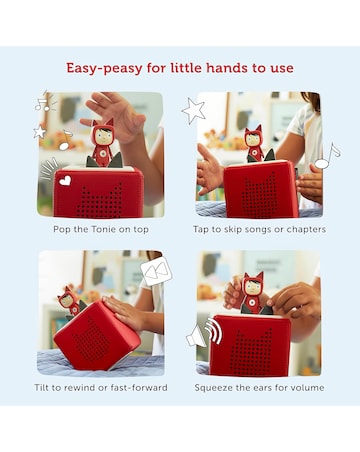 Easy-peasy for little hands to use

Pop the Tonie on top

Tap to skip songs or chapters

Tilt to rewind or fast-forward

Squeeze the ears for volume