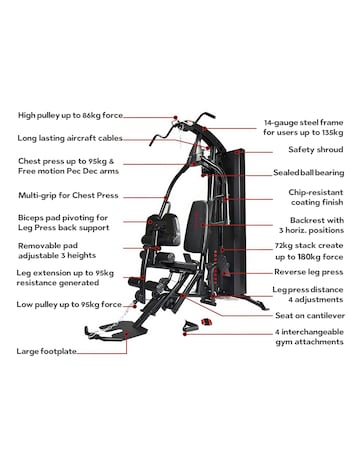 High pulley up to 86kg force

Long lasting aircraft cables

Chest press up to 95kg & Free motion Pec Dec arms

Multi-grip for Chest Press

Biceps pad pivoting for Leg Press back support

Removable pad adjustable 3 heights

Leg extension up to 95kg resistance generated

Low pulley up to 95kg force

Large footplate

14-gauge steel frame for users up to 135kg

Safety shroud

Sealed ball bearing

Chip-resistant coating finish

Backrest with 3 horiz. positions

72kg stack create up to 180kg force

Reverse leg press

Leg press distance 4 adjustments

Seat on cantilever

4 interchangeable gym attachments