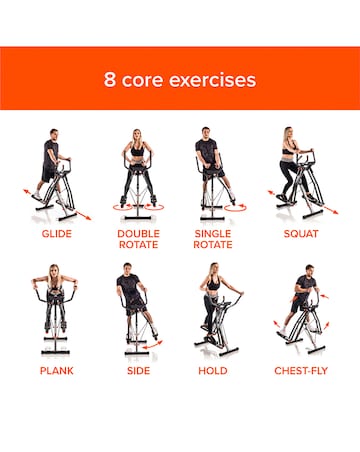 8 core exercises

GLIDE

DOUBLE ROTATE

SINGLE ROTATE

SQUAT

PLANK

SIDE

HOLD

CHEST-FLY