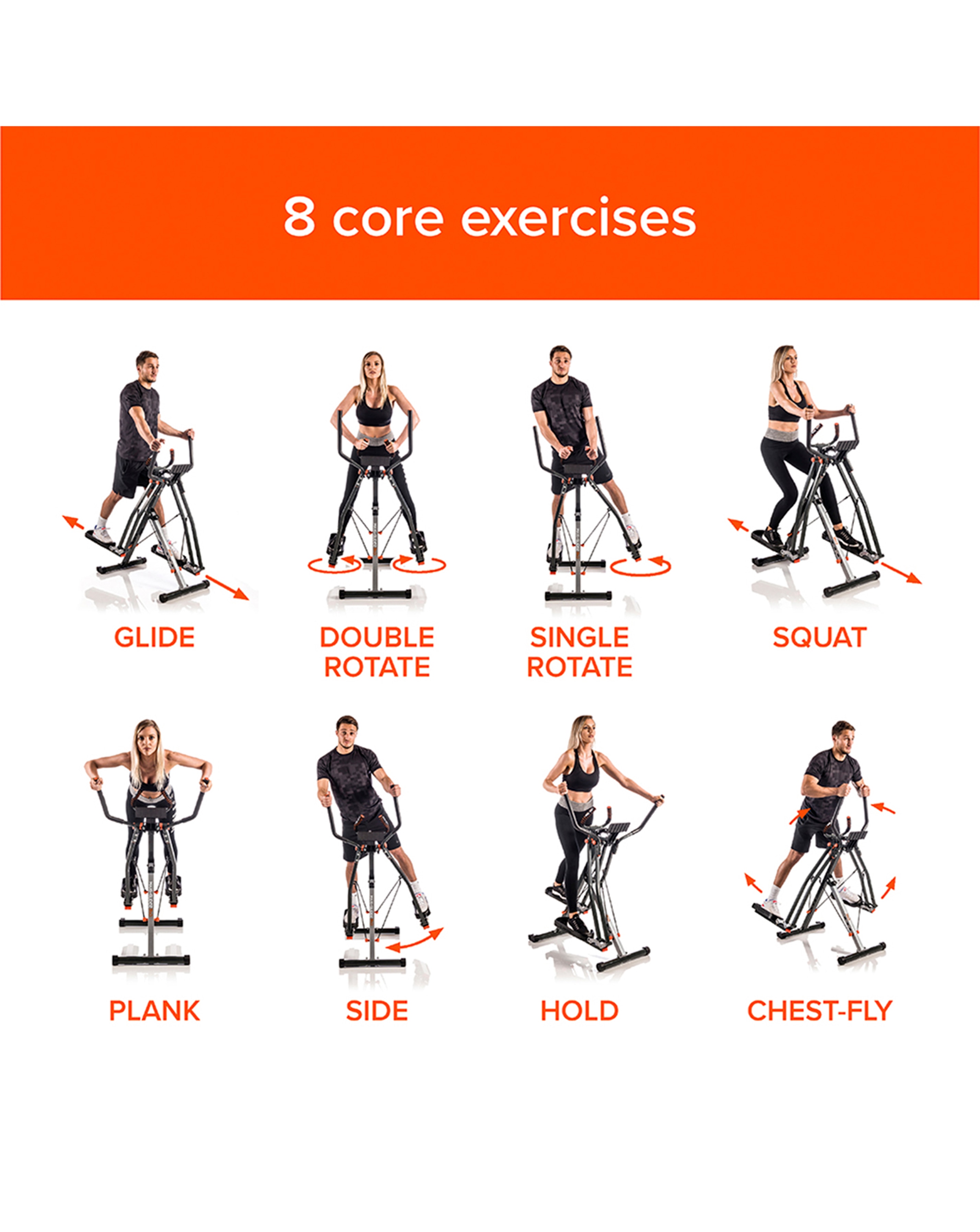 8 core exercises

GLIDE

DOUBLE ROTATE

SINGLE ROTATE

SQUAT

PLANK

SIDE

HOLD

CHEST-FLY