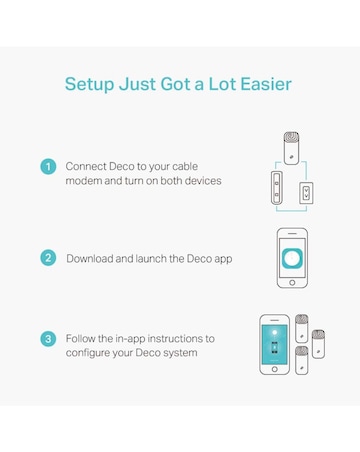 Setup Just Got a Lot Easier

1 Connect Deco to your cable modem and turn on both devices

2 Download and launch the Deco app

3 Follow the in-app instructions to configure your Deco system