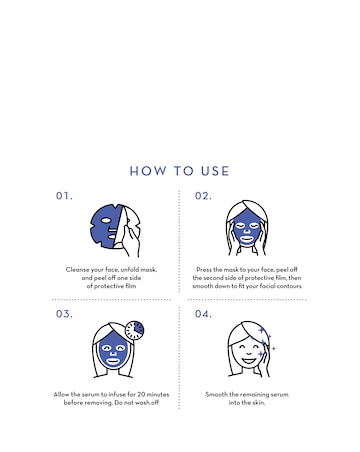 HOW TO USE

01.

Cleanse your face, unfold mask, and peel off one side of protective film

02.

Press the mask to your face, peel off the second side of protective film, then smooth down to fit your facial contours

03.

Allow the serum to infuse for 20 minutes before removing. Do not wash off

04.

Smooth the remaining serum into the skin.