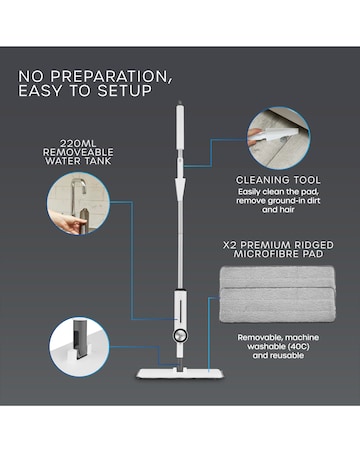 NO PREPARATION, EASY TO SETUP

220ML REMOVEABLE WATER TANK

CLEANING TOOL
Easily clean the pad, remove ground-in dirt and hair

X2 PREMIUM RIDGED MICROFIBRE PAD

Removable, machine washable (40C) and reusable