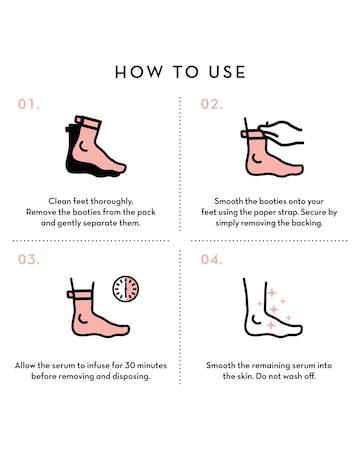 HOW TO USE

01.

Clean feet thoroughly. Remove the booties from the pack and gently separate them.

02.

Smooth the booties onto your feet using the paper strap. Secure by simply removing the backing.

03.

Allow the serum to infuse for 30 minutes before removing and disposing.

04.

Smooth the remaining serum into the skin. Do not wash off.