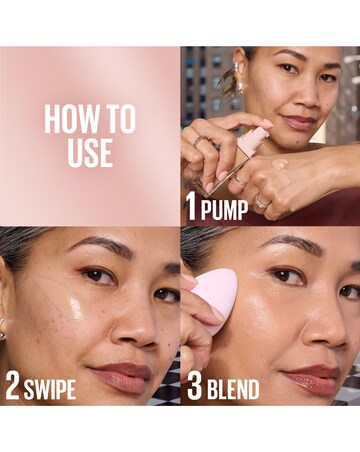 HOW TO USE

1 PUMP

2 SWIPE

3 BLEND