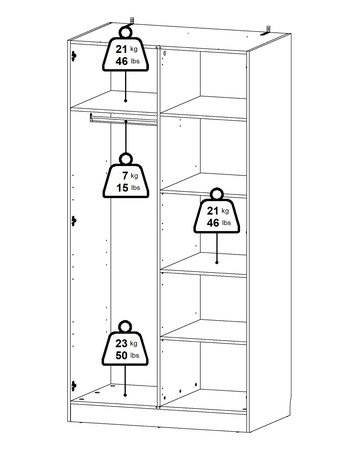 21 kg
46 lbs

7 kg
15 lbs

21 kg
46 lbs

23 kg
50 lbs