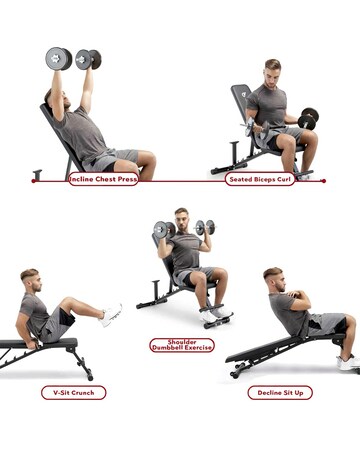 Incline Chest Press

Seated Biceps Curl

Shoulder Dumbbell Exercise

V-Sit Crunch

Decline Sit Up