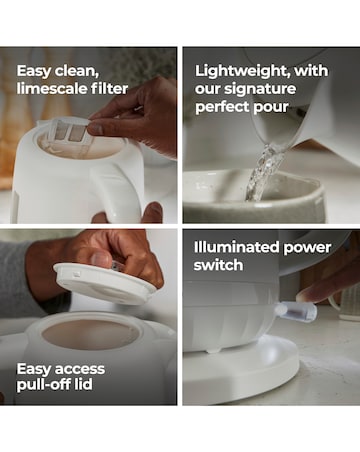 Easy clean, limescale filter

Lightweight, with our signature perfect pour

Easy access pull-off lid

Illuminated power switch